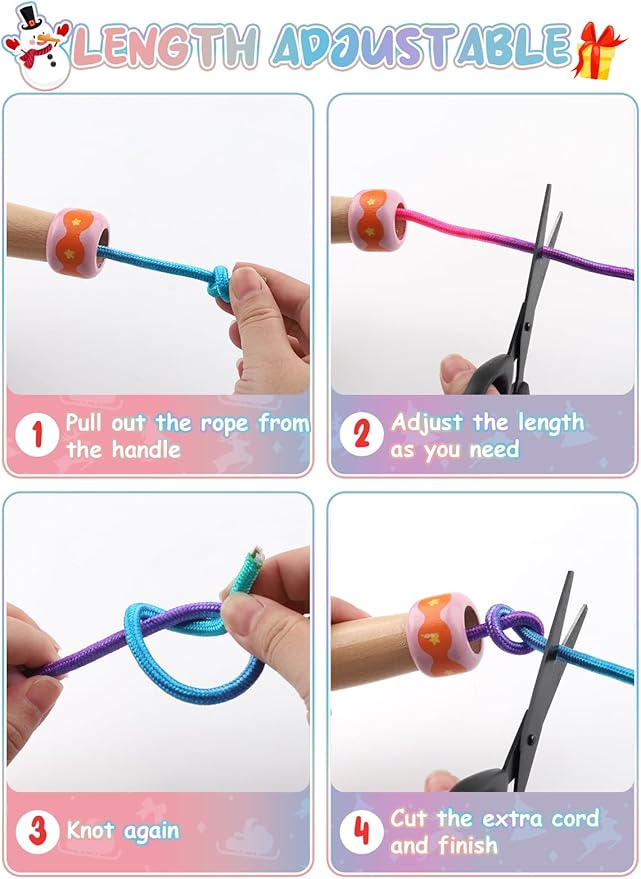 LENGTH ADJUSTABLE

1 Pull out the rope from the handle

2 Adjust the length as you need

3 Knot again

4 Cut the extra cord and finish