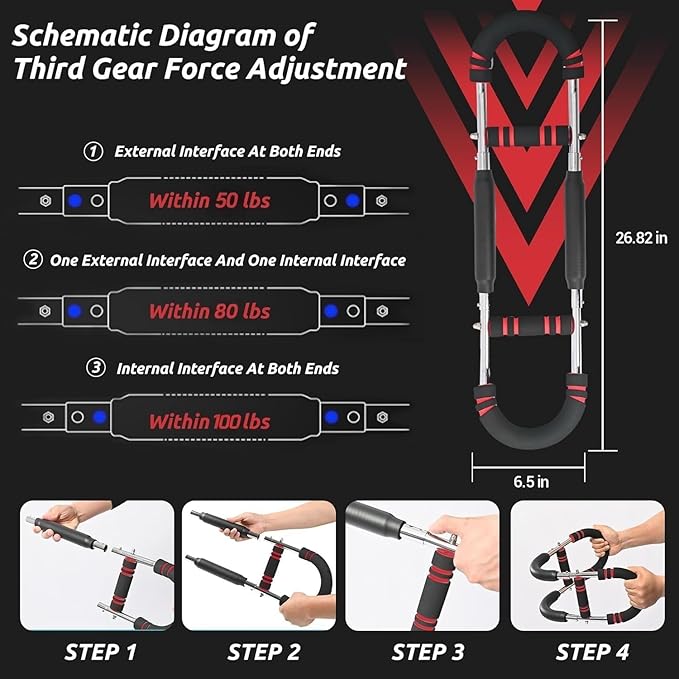 Schematic Diagram of Third Gear Force Adjustment

① External Interface At Both Ends

Within 50 lbs

② One External Interface And One Internal Interface

Within 80 lbs

③ Internal Interface At Both Ends

Within 100 lbs

26.82 in

6.5 in

STEP 1

STEP 2

STEP 3

STEP 4