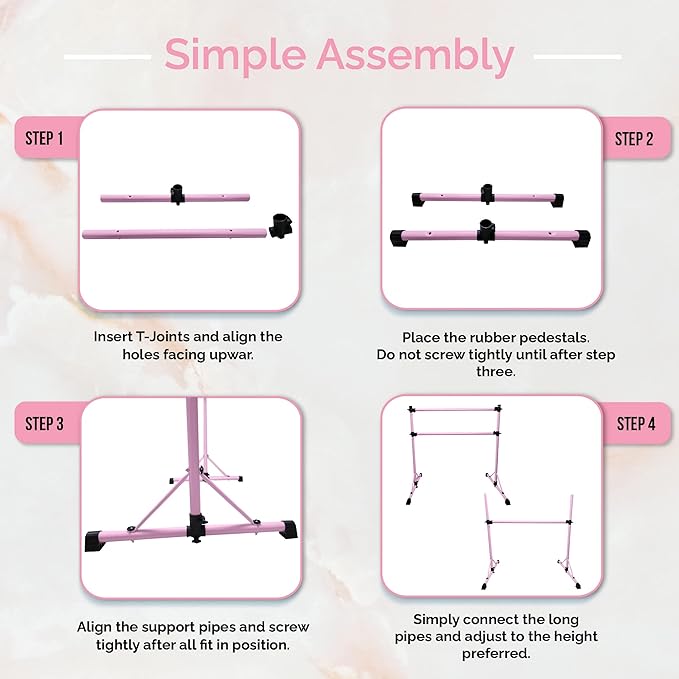 Simple Assembly

STEP 1

Insert T-Joints and align the holes facing upwar.

STEP 2

Place the rubber pedestals. Do not screw tightly until after step three.

STEP 3

Align the support pipes and screw tightly after all fit in position.

STEP 4

Simply connect the long pipes and adjust to the height preferred.