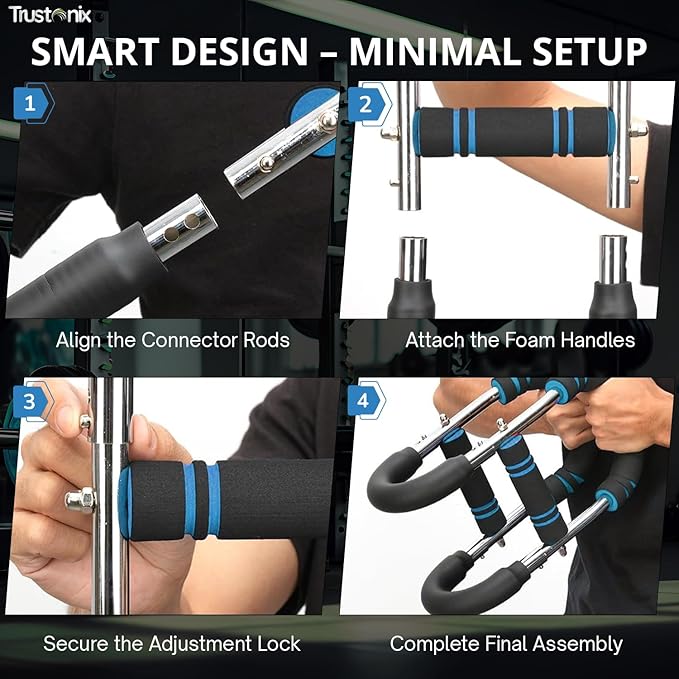 Trustonix

SMART DESIGN – MINIMAL SETUP

1

Align the Connector Rods

2

Attach the Foam Handles

3

Secure the Adjustment Lock

4

Complete Final Assembly