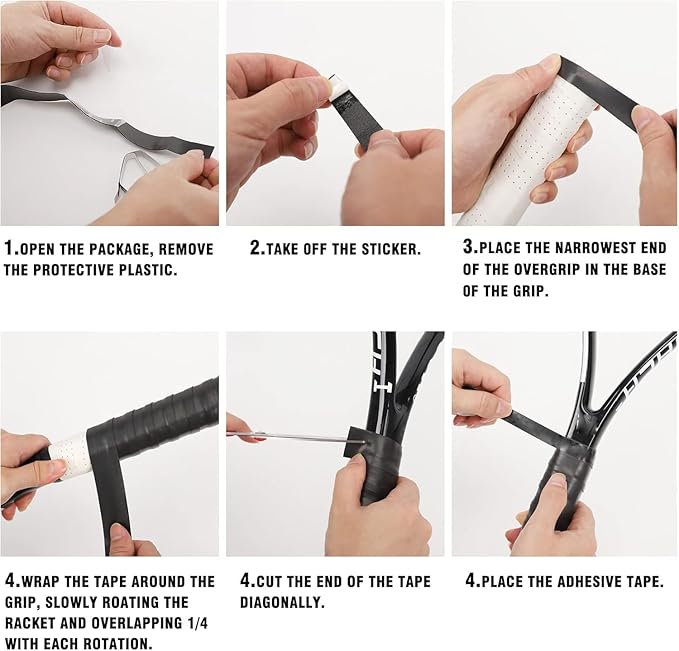 1.OPEN THE PACKAGE, REMOVE THE PROTECTIVE PLASTIC.

2.TAKE OFF THE STICKER.

3.PLACE THE NARROWEST END OF THE OVERGRIP IN THE BASE OF THE GRIP.

4.WRAP THE TAPE AROUND THE GRIP, SLOWLY ROATING THE RACKET AND OVERLAPPING 1/4 WITH EACH ROTATION.

4.CUT THE END OF THE TAPE DIAGONALLY.

4.PLACE THE ADHESIVE TAPE.