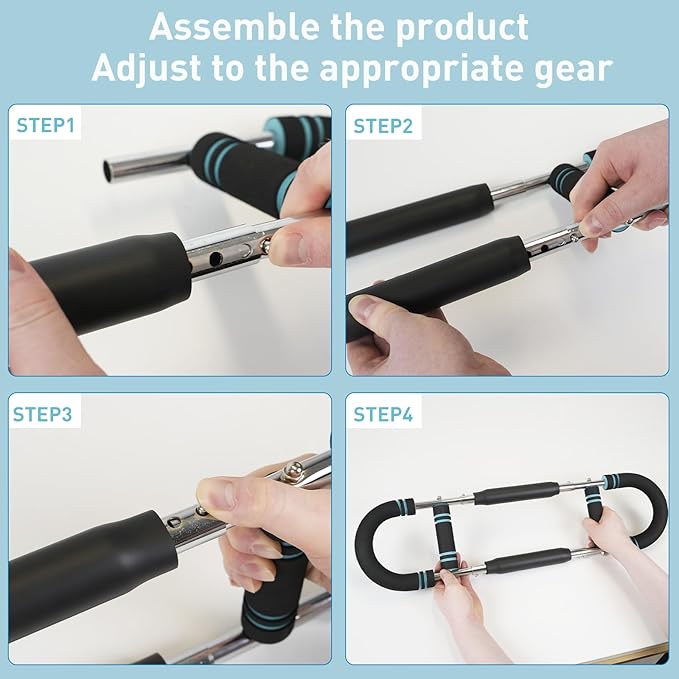 Assemble the product
Adjust to the appropriate gear

STEP1

STEP2

STEP3

STEP4