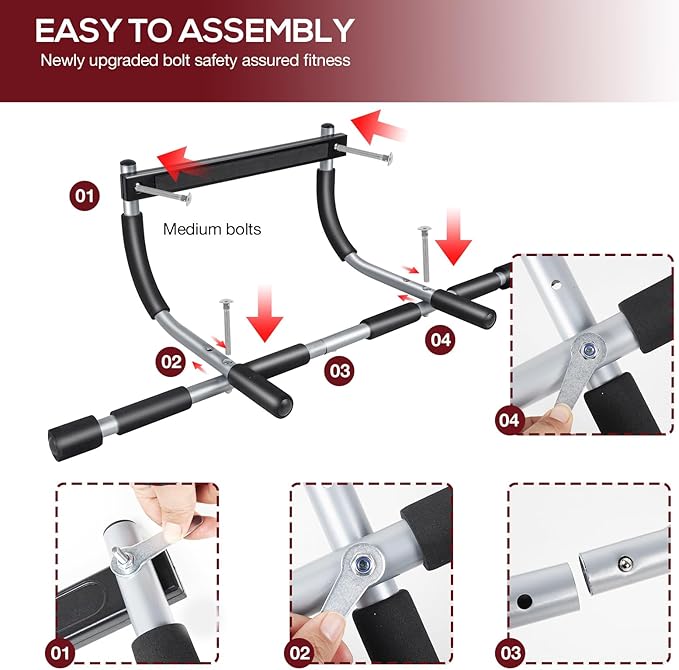 EASY TO ASSEMBLY
Newly upgraded bolt safety assured fitness

01
Medium bolts
02
03
04
04
01
02
03