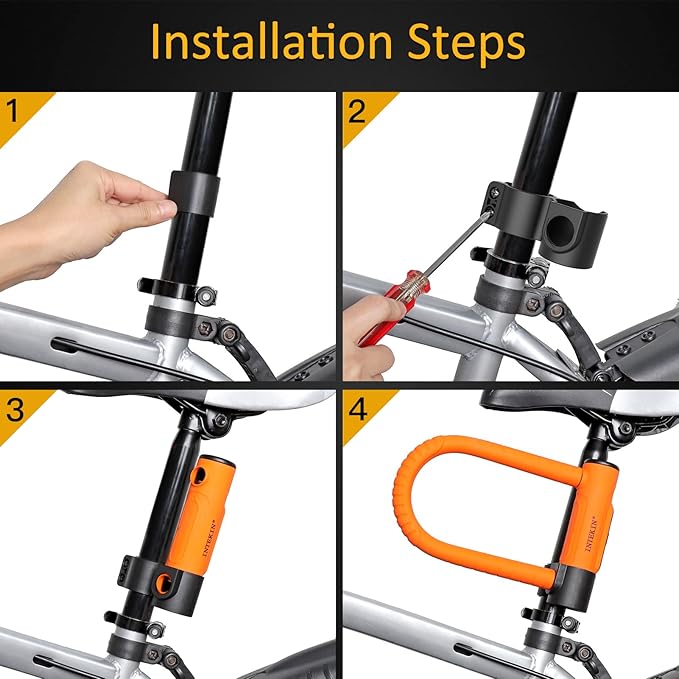 Installation Steps

1

2

3

INTEKIN®

4

INTEKIN®