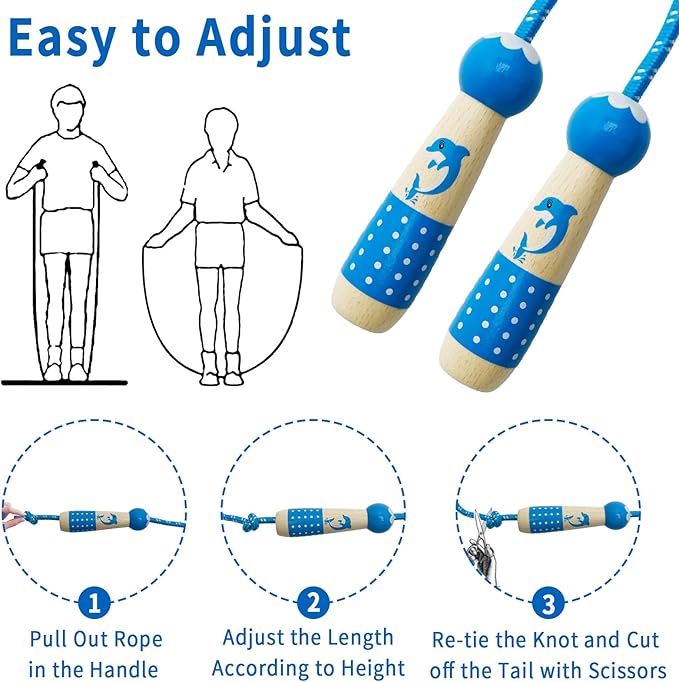 Easy to Adjust

1
Pull Out Rope in the Handle

2
Adjust the Length According to Height

3
Re-tie the Knot and Cut off the Tail with Scissors