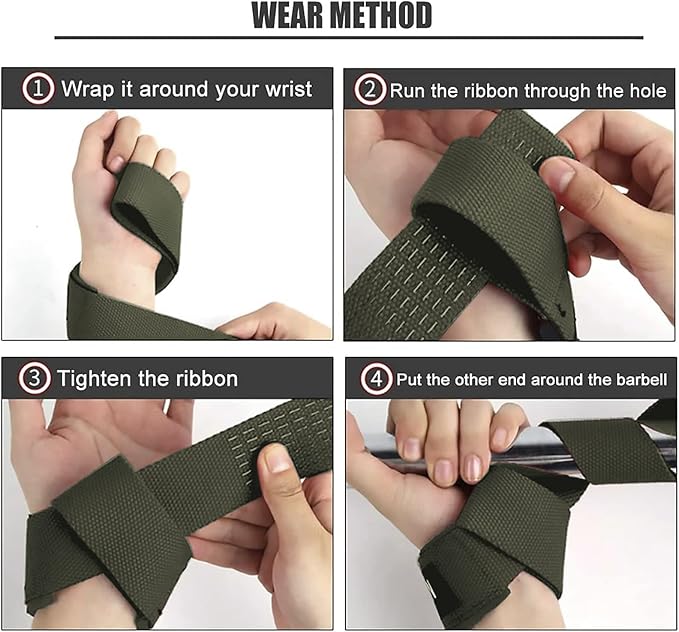 WEAR METHOD

① Wrap it around your wrist

② Run the ribbon through the hole

③ Tighten the ribbon

④ Put the other end around the barbell