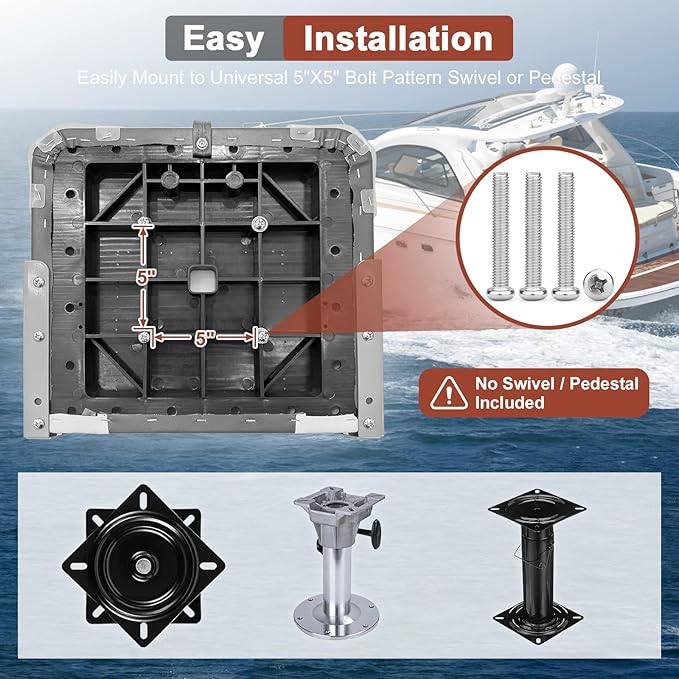 Easy Installation

Easily Mount to Universal 5"X5" Bolt Pattern Swivel or Pedestal

5"

5"

No Swivel / Pedestal Included