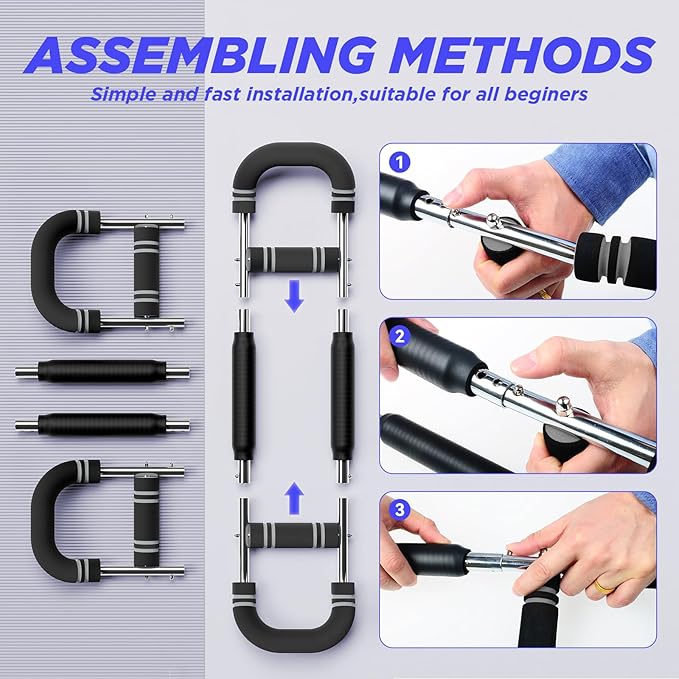 ASSEMBLING METHODS

Simple and fast installation,suitable for all beginers

1

2

3