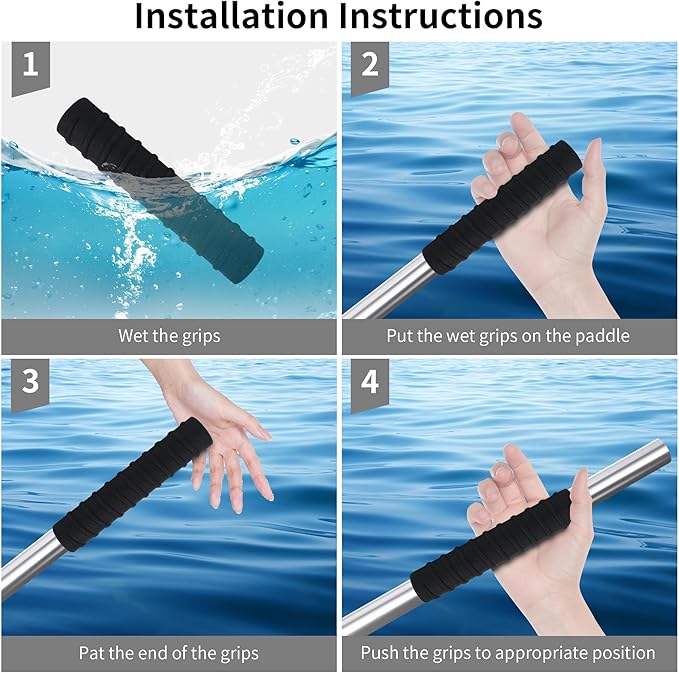 Installation Instructions

1

Wet the grips

2

Put the wet grips on the paddle

3

Pat the end of the grips

4

Push the grips to appropriate position