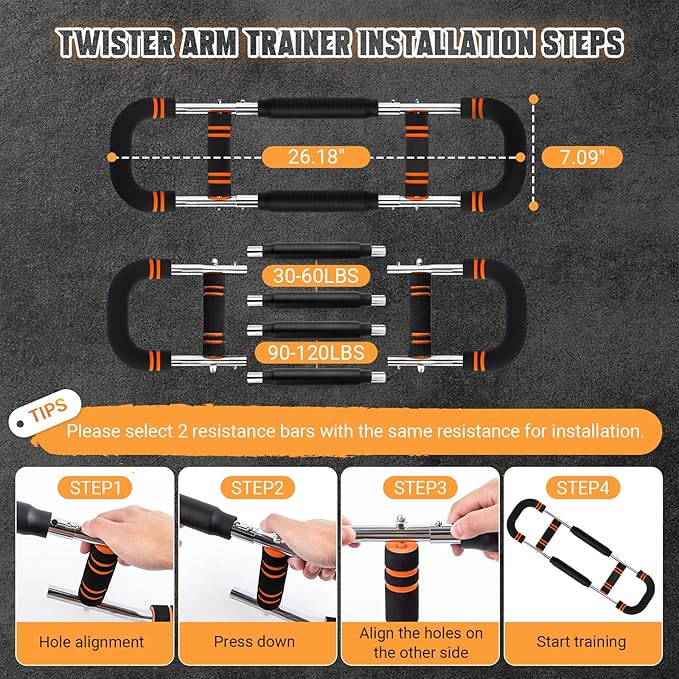 TWISTER ARM TRAINER INSTALLATION STEPS

26.18"

7.09"

30-60LBS

90-120LBS

TIPS

Please select 2 resistance bars with the same resistance for installation.

STEP1

Hole alignment

STEP2

Press down

STEP3

Align the holes on the other side

STEP4

Start training