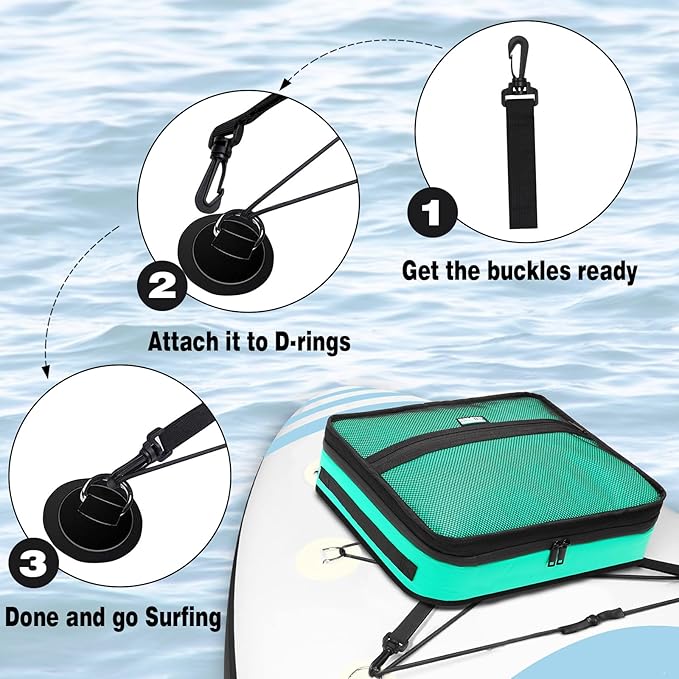 1

Get the buckles ready

2

Attach it to D-rings

3

Done and go Surfing