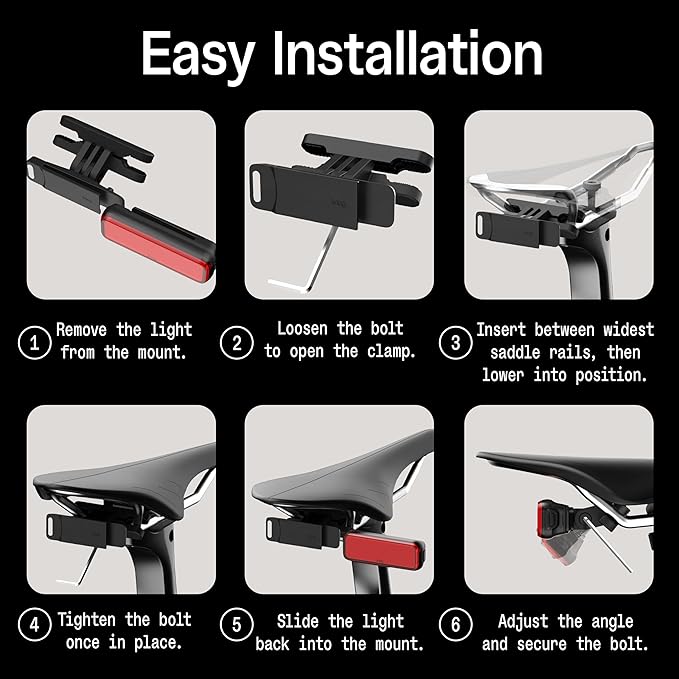 Easy Installation

1 Remove the light from the mount.

2 Loosen the bolt to open the clamp.

3 Insert between widest saddle rails, then lower into position.

4 Tighten the bolt once in place.

5 Slide the light back into the mount.

6 Adjust the angle and secure the bolt.