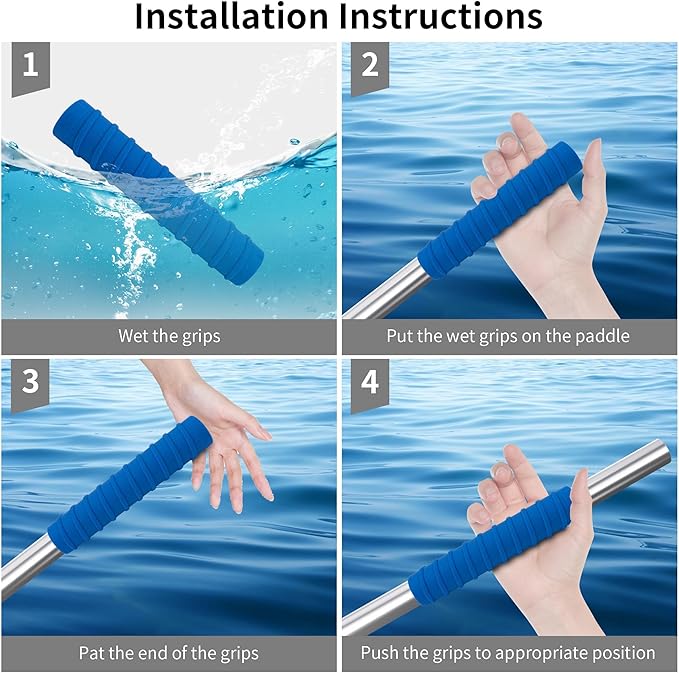 Installation Instructions

1

Wet the grips

2

Put the wet grips on the paddle

3

Pat the end of the grips

4

Push the grips to appropriate position