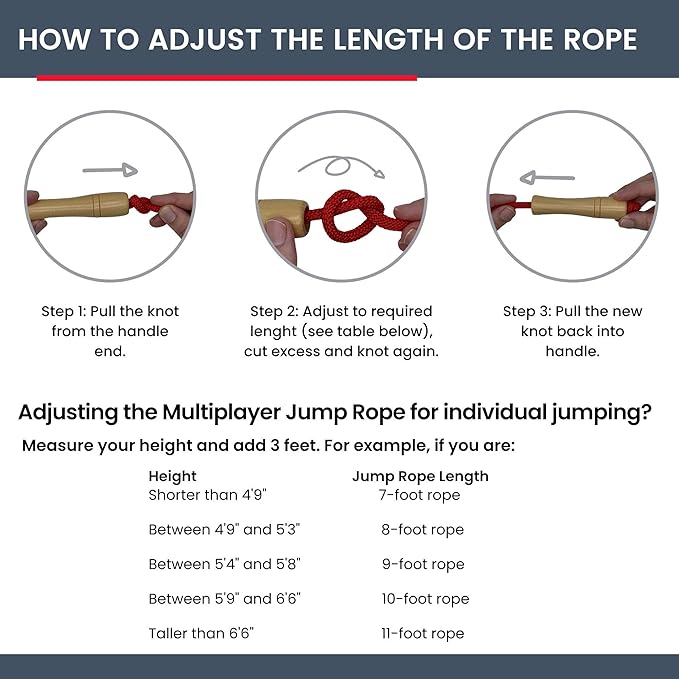 HOW TO ADJUST THE LENGTH OF THE ROPE

Step 1: Pull the knot from the handle end.

Step 2: Adjust to required lenght (see table below), cut excess and knot again.

Step 3: Pull the new knot back into handle.

Adjusting the Multiplayer Jump Rope for individual jumping?

Measure your height and add 3 feet. For example, if you are:

| Height | Jump Rope Length |
|---|---|
| Shorter than 4'9" | 7-foot rope |
| Between 4'9" and 5'3" | 8-foot rope |
| Between 5'4" and 5'8" | 9-foot rope |
| Between 5'9" and 6'6" | 10-foot rope |
| Taller than 6'6" | 11-foot rope |