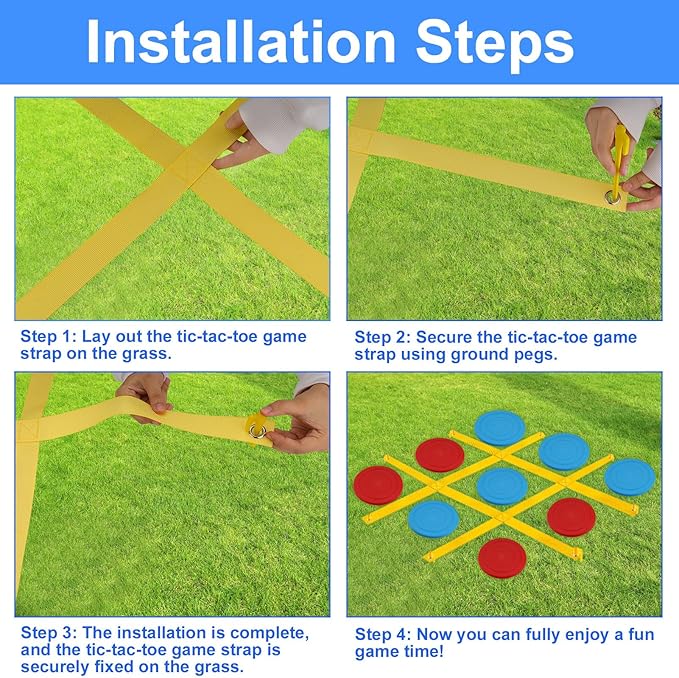 Installation Steps

Step 1: Lay out the tic-tac-toe game strap on the grass.

Step 2: Secure the tic-tac-toe game strap using ground pegs.

Step 3: The installation is complete, and the tic-tac-toe game strap is securely fixed on the grass.

Step 4: Now you can fully enjoy a fun game time!