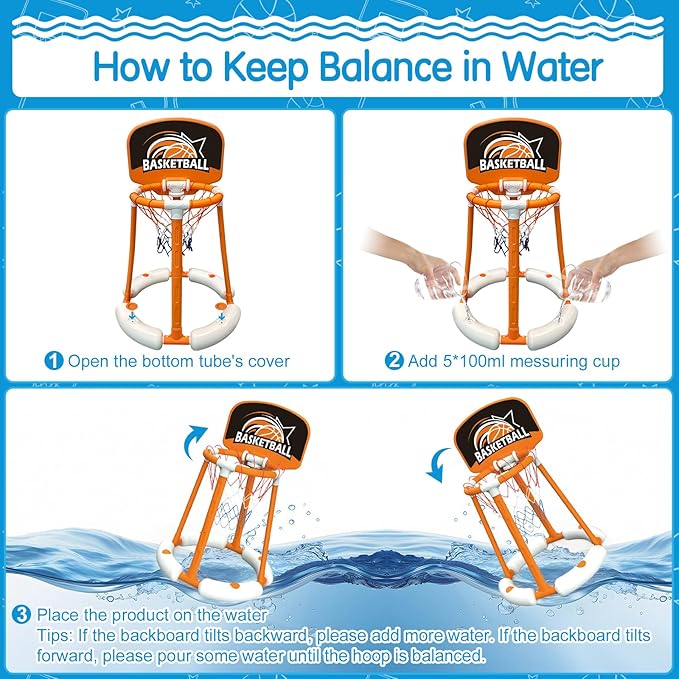 How to Keep Balance in Water

BASKETBALL

1 Open the bottom tube's cover

BASKETBALL

2 Add 5*100ml messuring cup

BASKETBALL

BASKETBALL

3 Place the product on the water
Tips: If the backboard tilts backward, please add more water. If the backboard tilts forward, please pour some water until the hoop is balanced.