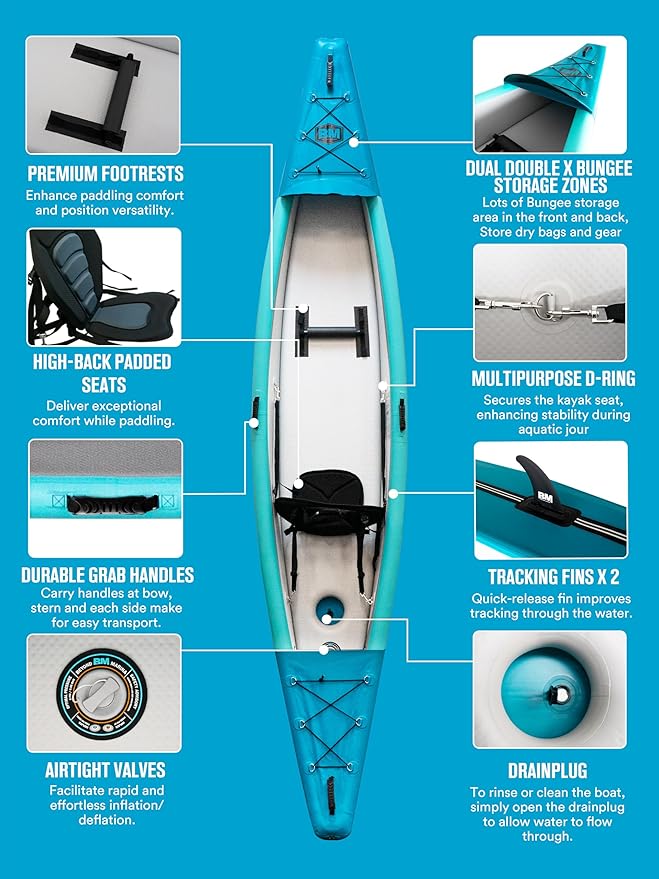 PREMIUM FOOTRESTS
Enhance paddling comfort and position versatility.

HIGH-BACK PADDED SEATS
Deliver exceptional comfort while paddling.

DURABLE GRAB HANDLES
Carry handles at bow, stern and each side make for easy transport.

BM
BEYOND MARINA

AIRTIGHT VALVES
Facilitate rapid and effortless inflation/ deflation.

BM

DUAL DOUBLE X BUNGEE STORAGE ZONES
Lots of Bungee storage area in the front and back, Store dry bags and gear

MULTIPURPOSE D-RING
Secures the kayak seat, enhancing stability during aquatic jour

BM

TRACKING FINS X 2
Quick-release fin improves tracking through the water.

DRAINPLUG
To rinse or clean the boat, simply open the drainplug to allow water to flow through.