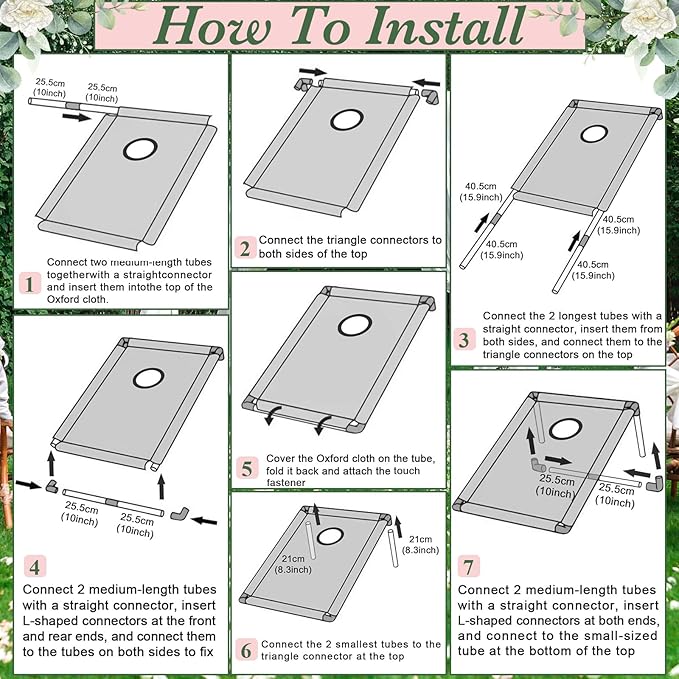 How To Install

25.5cm (10inch)
25.5cm (10inch)

1 Connect two medium-length tubes togetherwith a straightconnector and insert them intothe top of the Oxford cloth.

2 Connect the triangle connectors to both sides of the top

40.5cm (15.9inch)
40.5cm (15.9inch)
40.5cm (15.9inch)
40.5cm (15.9inch)

3 Connect the 2 longest tubes with a straight connector, insert them from both sides, and connect them to the triangle connectors on the top

25.5cm (10inch)
25.5cm (10inch)

4 Connect 2 medium-length tubes with a straight connector, insert L-shaped connectors at the front and rear ends, and connect them to the tubes on both sides to fix

5 Cover the Oxford cloth on the tube, fold it back and attach the touch fastener

21cm (8.3inch)
21cm (8.3inch)

6 Connect the 2 smallest tubes to the triangle connector at the top

25.5cm (10inch)
25.5cm (10inch)

7 Connect 2 medium-length tubes with a straight connector, insert L-shaped connectors at both ends, and connect to the small-sized tube at the bottom of the top