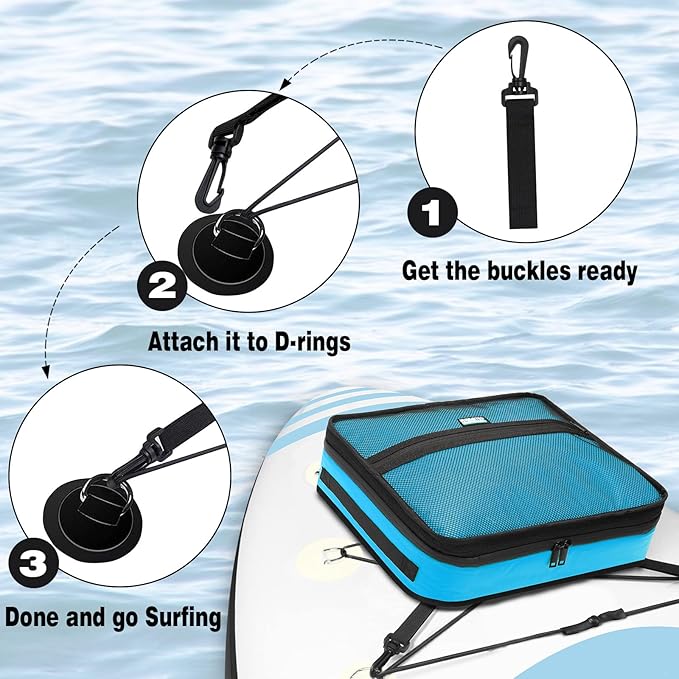 1
Get the buckles ready

2
Attach it to D-rings

3
Done and go Surfing