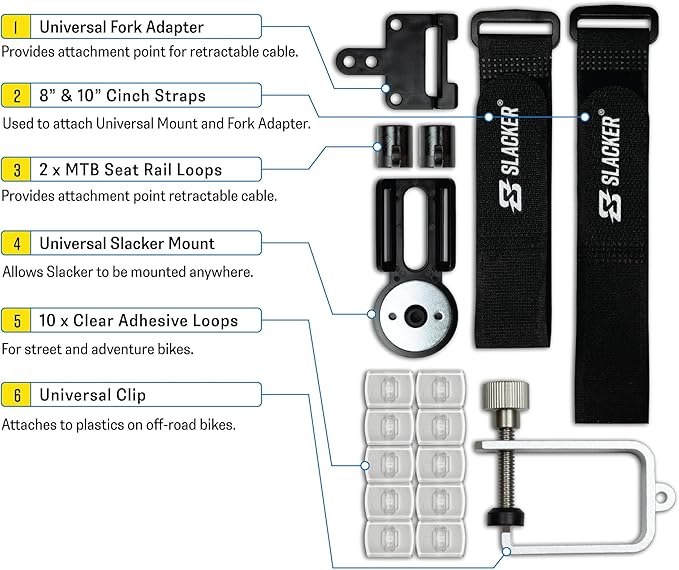 1 Universal Fork Adapter
Provides attachment point for retractable cable.

2 8" & 10" Cinch Straps
Used to attach Universal Mount and Fork Adapter.

3 2 x MTB Seat Rail Loops
Provides attachment point retractable cable.

4 Universal Slacker Mount
Allows Slacker to be mounted anywhere.

5 10 x Clear Adhesive Loops
For street and adventure bikes.

6 Universal Clip
Attaches to plastics on off-road bikes.

SLACKER®

SLACKER®