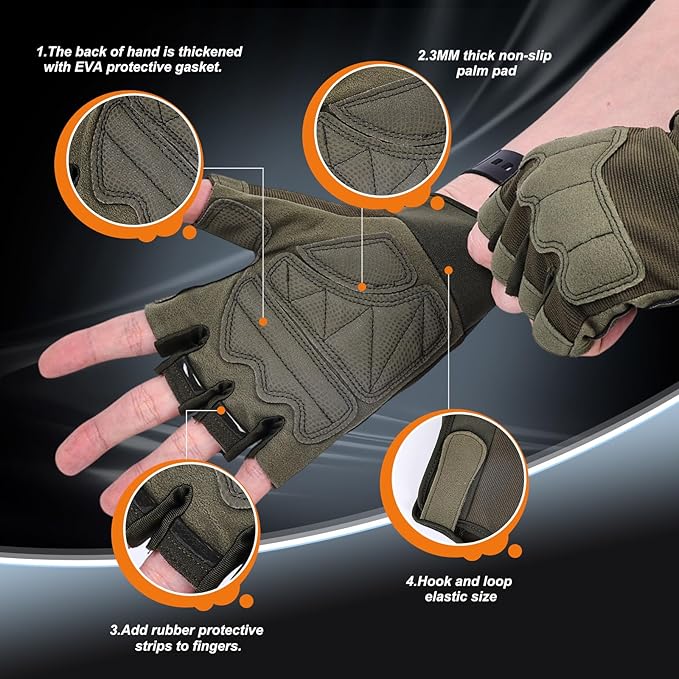 1.The back of hand is thickened with EVA protective gasket.

2.3MM thick non-slip palm pad

3.Add rubber protective strips to fingers.

4.Hook and loop elastic size