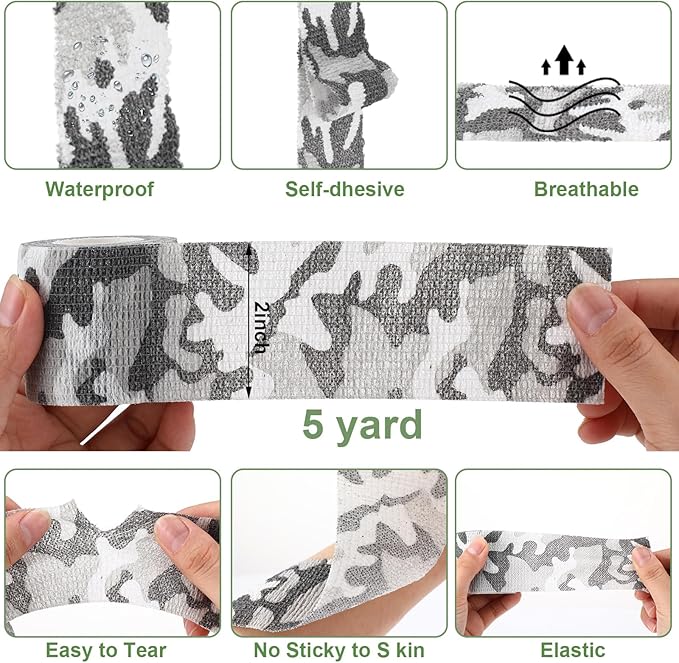 Waterproof

Self-dhesive

Breathable

2inch

5 yard

Easy to Tear

No Sticky to S kin

Elastic