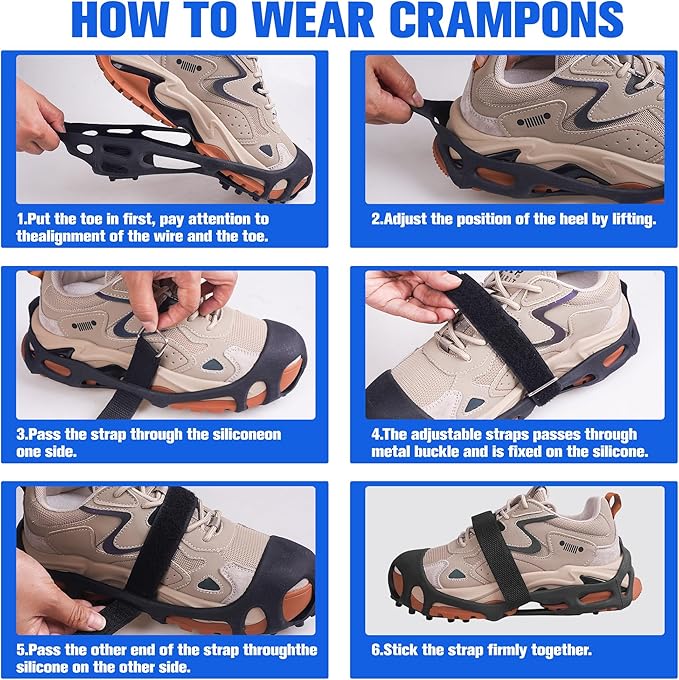 HOW TO WEAR CRAMPONS

1.Put the toe in first, pay attention to thealignment of the wire and the toe.

2.Adjust the position of the heel by lifting.

3.Pass the strap through the siliconeon one side.

4.The adjustable straps passes through metal buckle and is fixed on the silicone.

5.Pass the other end of the strap throughthe silicone on the other side.

6.Stick the strap firmly together.