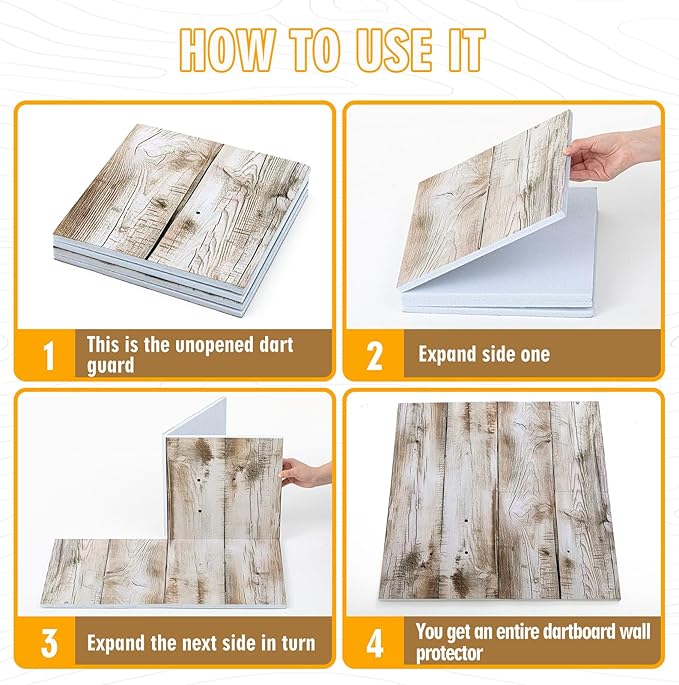 HOW TO USE IT

1 This is the unopened dart guard

2 Expand side one

3 Expand the next side in turn

4 You get an entire dartboard wall protector