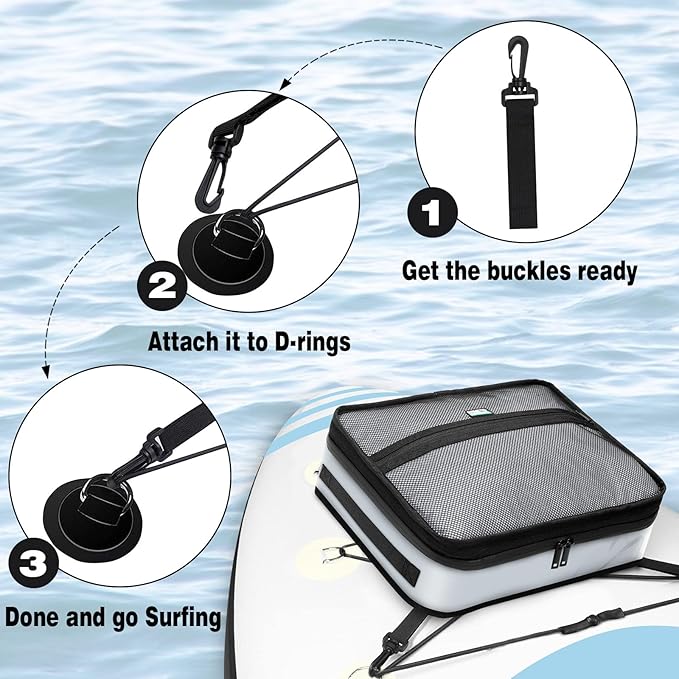 1
Get the buckles ready

2
Attach it to D-rings

3
Done and go Surfing