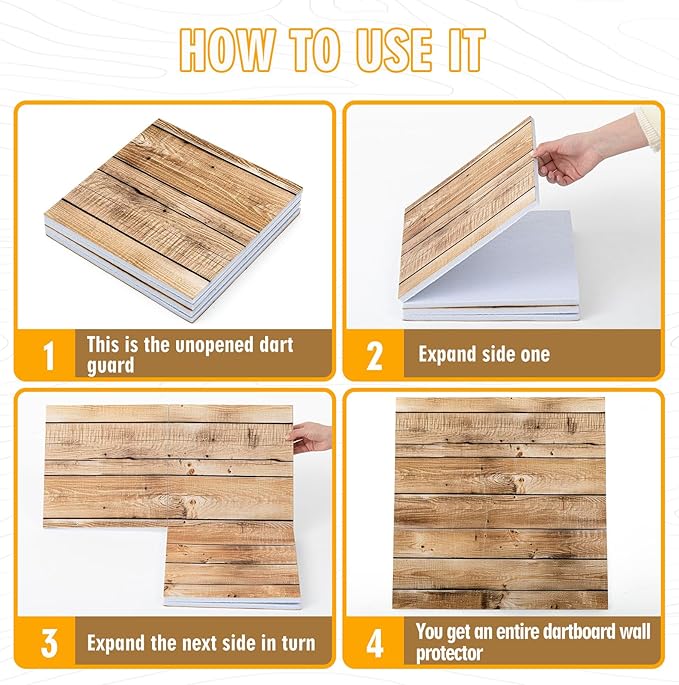 HOW TO USE IT

1 This is the unopened dart guard

2 Expand side one

3 Expand the next side in turn

4 You get an entire dartboard wall protector