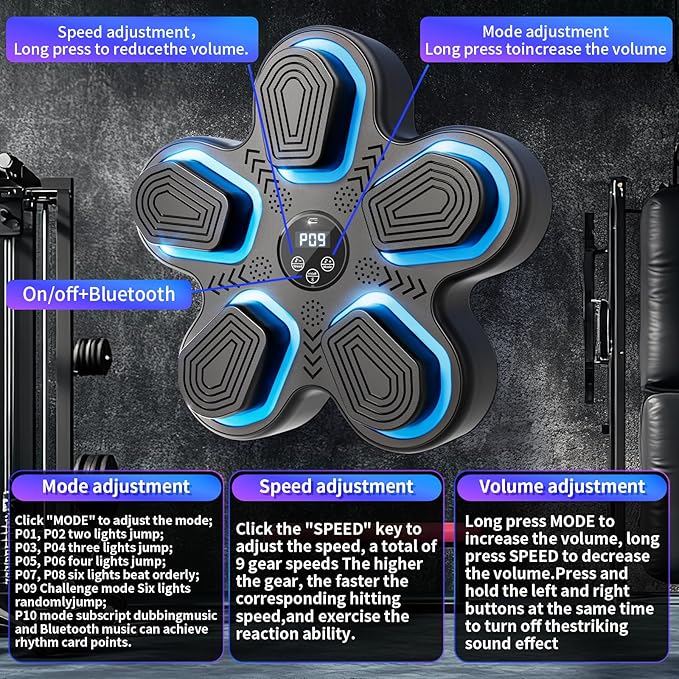 Speed adjustment，
Long press to reducethe volume.

Mode adjustment
Long press toincrease the volume

P09

On/off+Bluetooth

Mode adjustment

Click "MODE" to adjust the mode;
P01, P02 two lights jump;
P03, P04 three lights jump;
P05, P06 four lights jump;
P07, P08 six lights beat orderly;
P09 Challenge mode Six lights randomlyjump;
P10 mode subscript dubbingmusic and Bluetooth music can achieve rhythm card points.

Speed adjustment

Click the "SPEED" key to adjust the speed, a total of 9 gear speeds The higher the gear, the faster the corresponding hitting speed,and exercise the reaction ability.

Volume adjustment

Long press MODE to increase the volume, long press SPEED to decrease the volume.Press and hold the left and right buttons at the same time to turn off thestriking sound effect