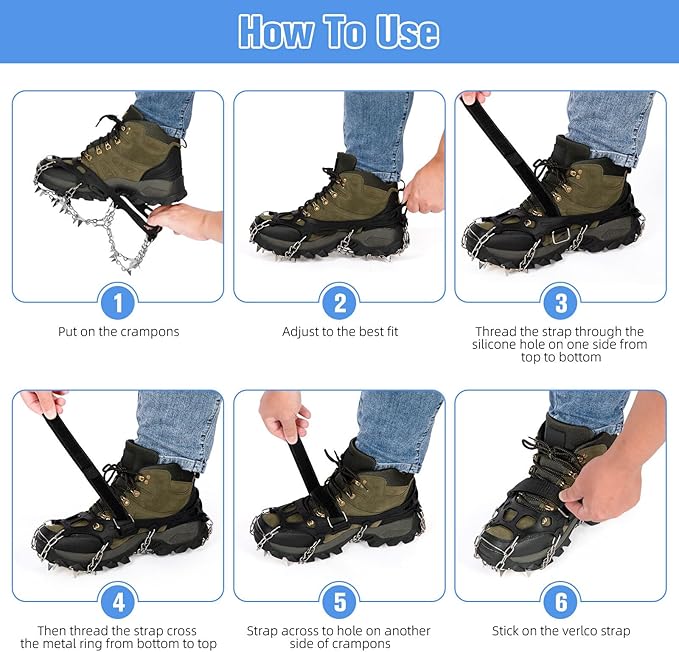 How To Use

1

Put on the crampons

2

Adjust to the best fit

3

Thread the strap through the silicone hole on one side from top to bottom

4

Then thread the strap cross the metal ring from bottom to top

5

Strap across to hole on another side of crampons

6

Stick on the verlco strap