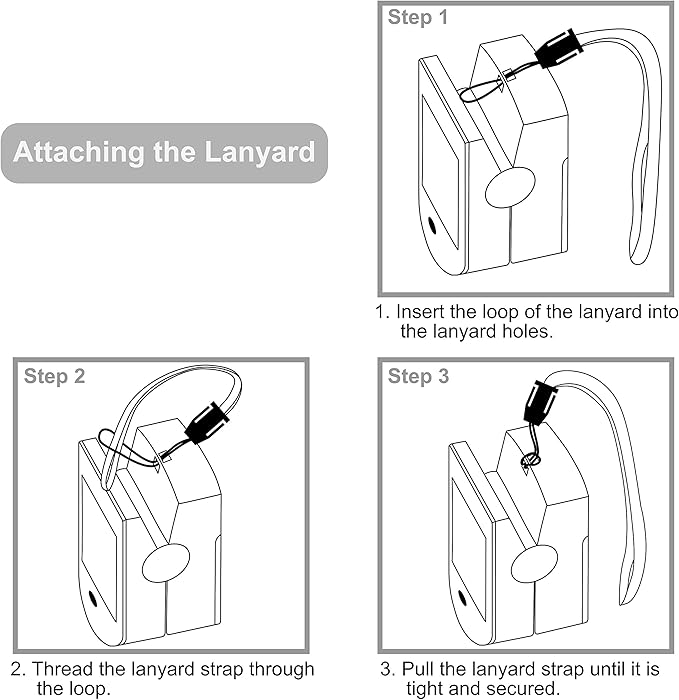 Attaching the Lanyard

Step 1

1. Insert the loop of the lanyard into the lanyard holes.

Step 2

2. Thread the lanyard strap through the loop.

Step 3

3. Pull the lanyard strap until it is tight and secured.