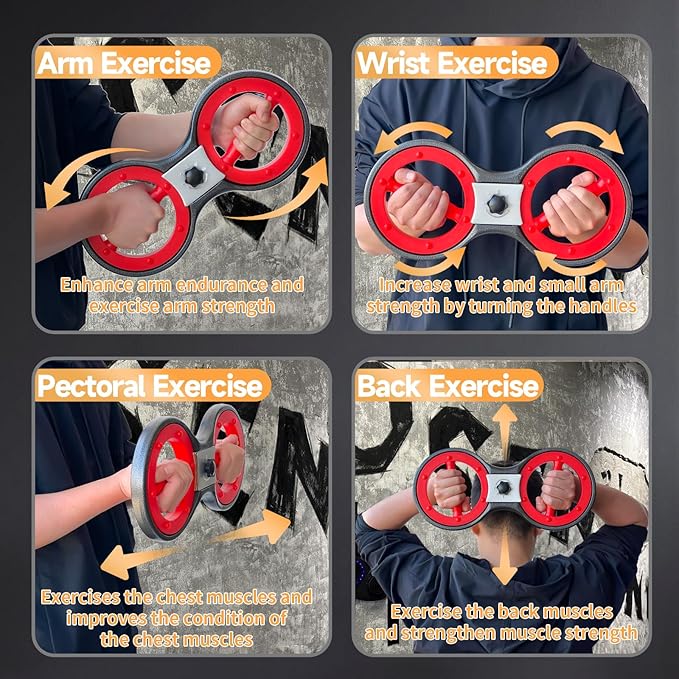 Arm Exercise

Enhance arm endurance and exercise arm strength

Wrist Exercise

Increase wrist and small arm strength by turning the handles

Pectoral Exercise

Exercises the chest muscles and improves the condition of the chest muscles

Back Exercise

Exercise the back muscles and strengthen muscle strength