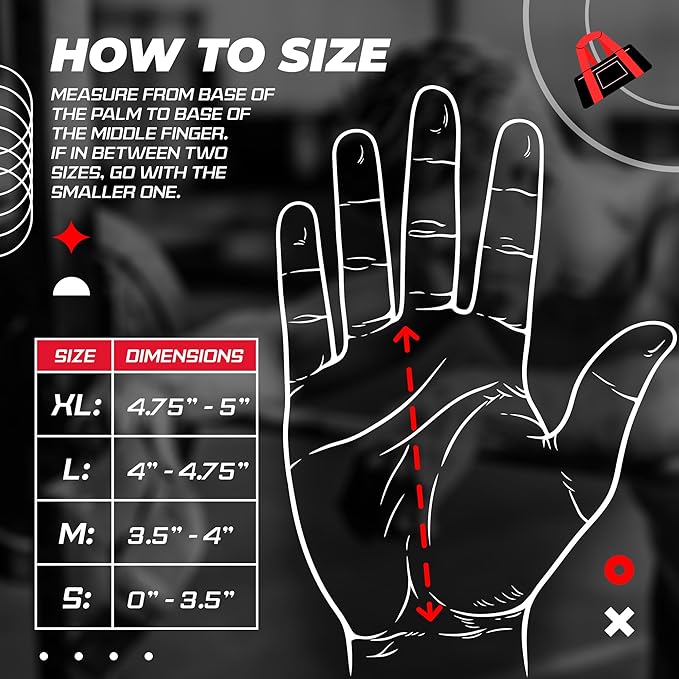 HOW TO SIZE

MEASURE FROM BASE OF THE PALM TO BASE OF THE MIDDLE FINGER. IF IN BETWEEN TWO SIZES, GO WITH THE SMALLER ONE.

| SIZE | DIMENSIONS |
|---|---|
| XL: | 4.75" - 5" |
| L: | 4" - 4.75" |
| M: | 3.5" - 4" |
| S: | 0" - 3.5" |