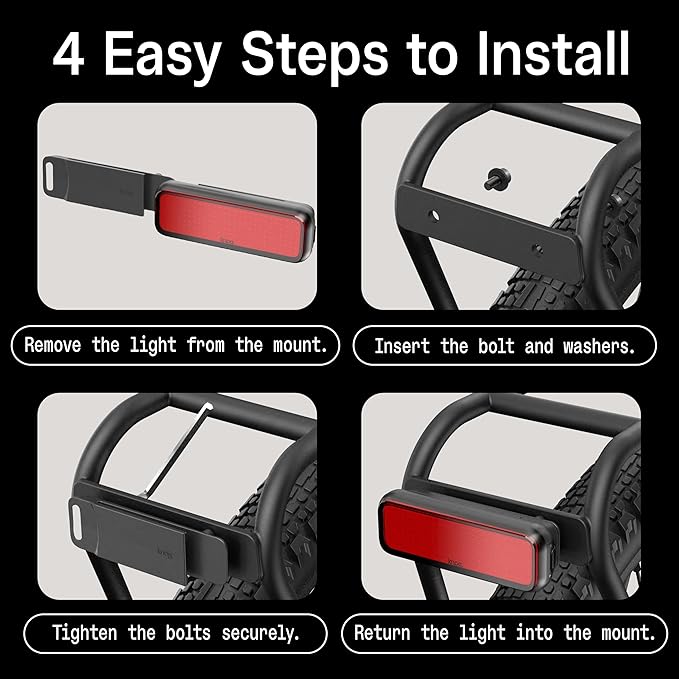 4 Easy Steps to Install

Remove the light from the mount.

Insert the bolt and washers.

Tighten the bolts securely.

Return the light into the mount.