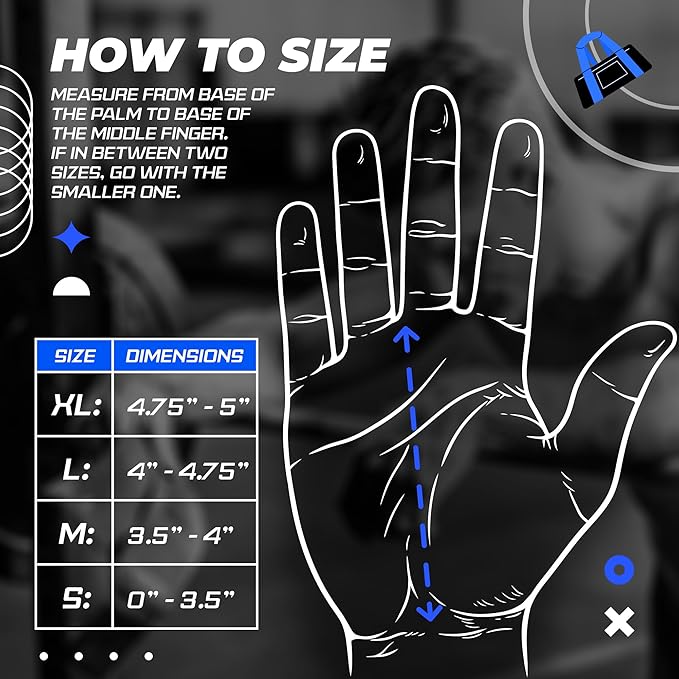 HOW TO SIZE

MEASURE FROM BASE OF THE PALM TO BASE OF THE MIDDLE FINGER. IF IN BETWEEN TWO SIZES, GO WITH THE SMALLER ONE.

| SIZE | DIMENSIONS |
|---|---|
| XL: | 4.75" - 5" |
| L: | 4" - 4.75" |
| M: | 3.5" - 4" |
| S: | 0" - 3.5" |