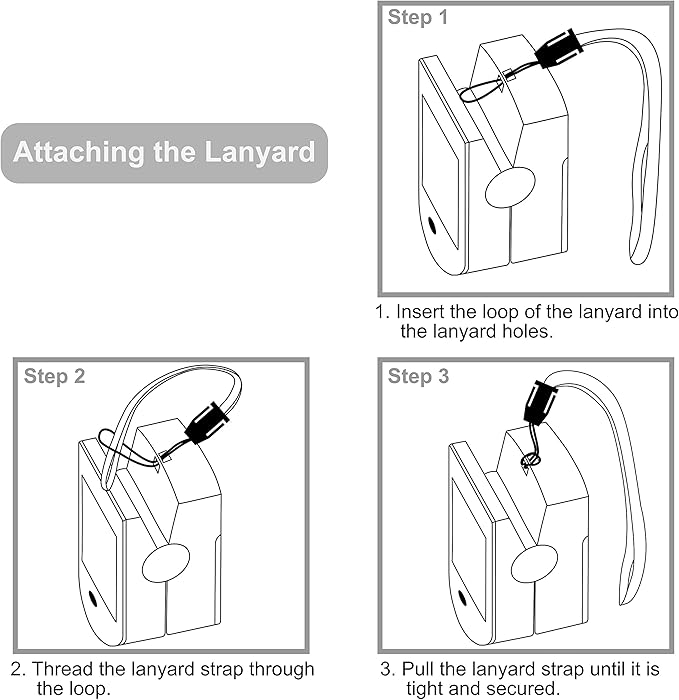 Attaching the Lanyard

Step 1

1. Insert the loop of the lanyard into the lanyard holes.

Step 2

2. Thread the lanyard strap through the loop.

Step 3

3. Pull the lanyard strap until it is tight and secured.