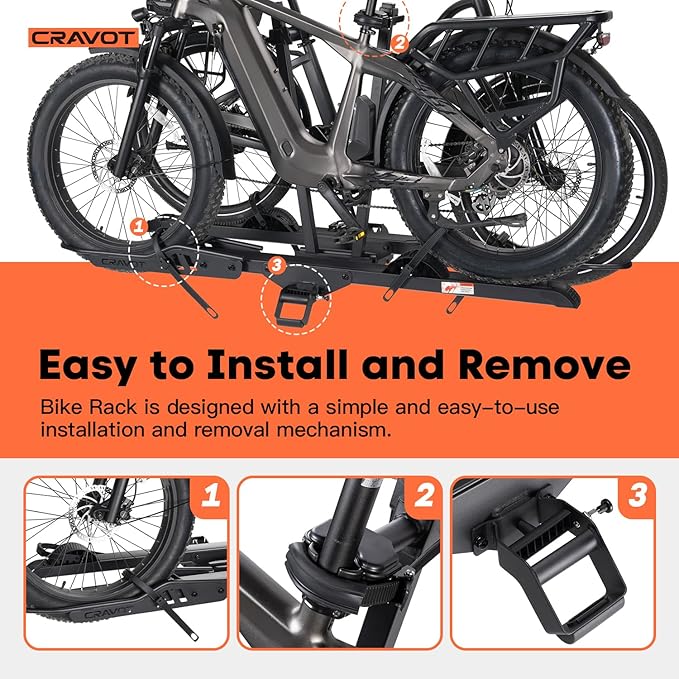 CRAVOT

2

1

CRAVOT

3

Easy to Install and Remove

Bike Rack is designed with a simple and easy-to-use installation and removal mechanism.

1

CRAVOT

2

3