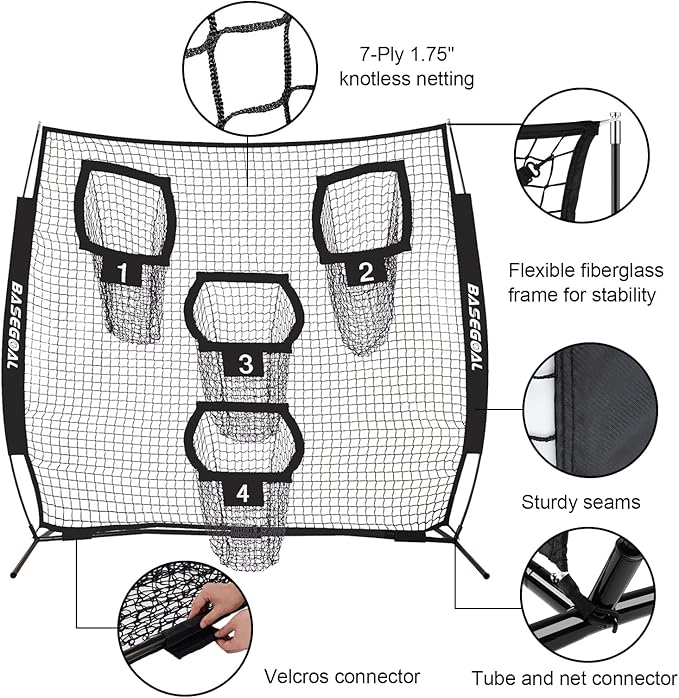 7-Ply 1.75" knotless netting

BASEGOAL

1

2

3

4

BASEGOAL

Flexible fiberglass frame for stability

Sturdy seams

Velcros connector

Tube and net connector