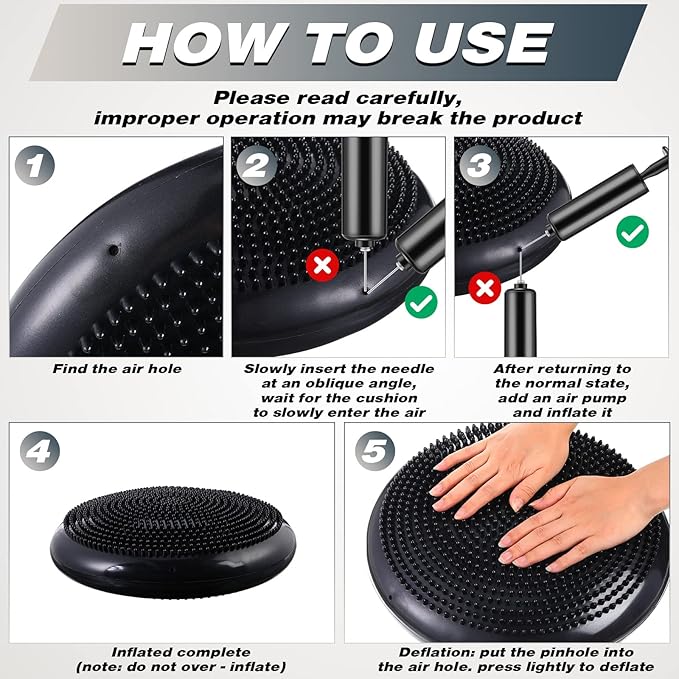 HOW TO USE

Please read carefully, improper operation may break the product

1

Find the air hole

2

Slowly insert the needle at an oblique angle, wait for the cushion to slowly enter the air

3

After returning to the normal state, add an air pump and inflate it

4

Inflated complete (note: do not over - inflate)

5

Deflation: put the pinhole into the air hole. press lightly to deflate