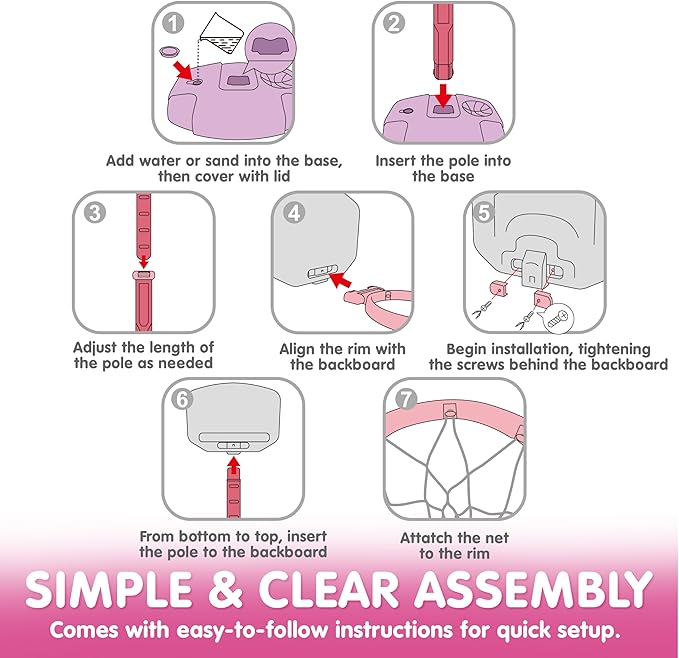 1

Add water or sand into the base, then cover with lid

2

Insert the pole into the base

3

Adjust the length of the pole as needed

4

Align the rim with the backboard

5

Begin installation, tightening the screws behind the backboard

6

From bottom to top, insert the pole to the backboard

7

Attach the net to the rim

SIMPLE & CLEAR ASSEMBLY

Comes with easy-to-follow instructions for quick setup.