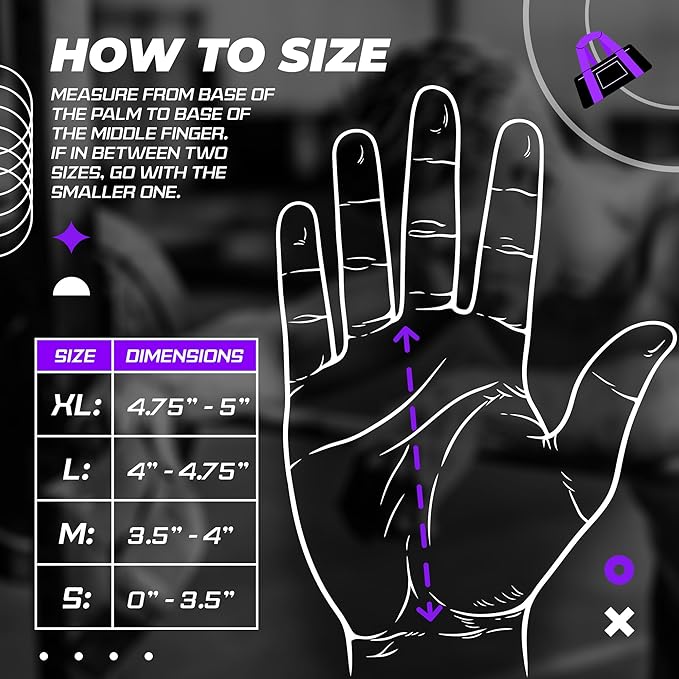 HOW TO SIZE

MEASURE FROM BASE OF THE PALM TO BASE OF THE MIDDLE FINGER. IF IN BETWEEN TWO SIZES, GO WITH THE SMALLER ONE.

| SIZE | DIMENSIONS |
|---|---|
| XL: | 4.75" - 5" |
| L: | 4" - 4.75" |
| M: | 3.5" - 4" |
| S: | 0" - 3.5" |