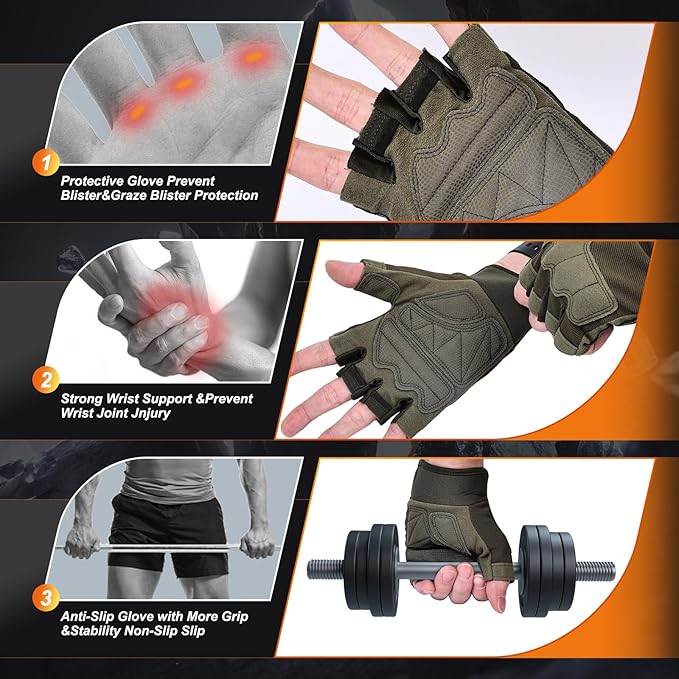 1
Protective Glove Prevent Blister&Graze Blister Protection

2
Strong Wrist Support &Prevent Wrist Joint Jnjury

3
Anti-Slip Glove with More Grip &Stability Non-Slip Slip