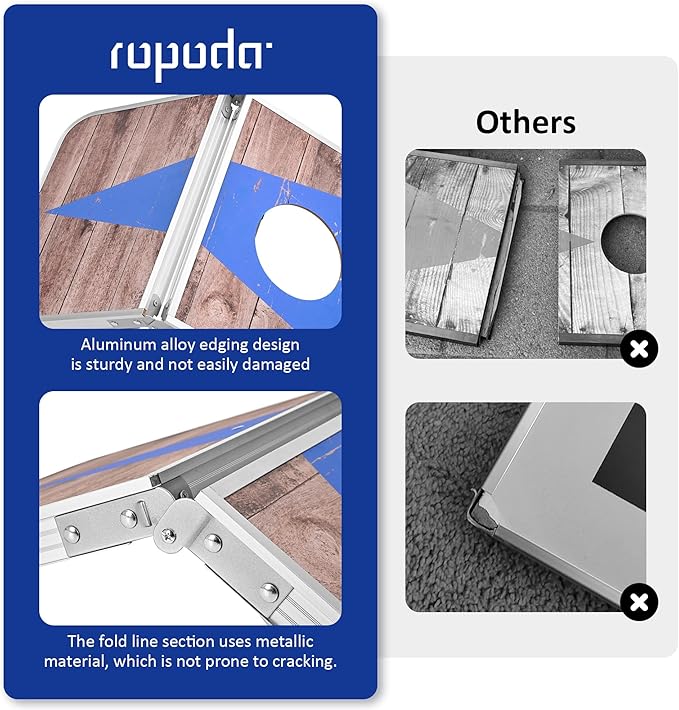 ropoda

Aluminum alloy edging design is sturdy and not easily damaged

The fold line section uses metallic material, which is not prone to cracking.

Others