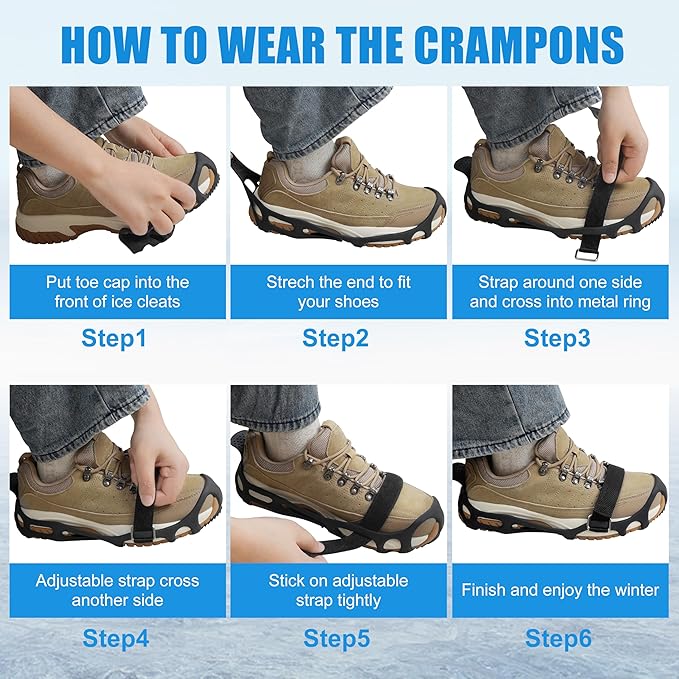 HOW TO WEAR THE CRAMPONS

Put toe cap into the front of ice cleats

Step1

Strech the end to fit your shoes

Step2

Strap around one side and cross into metal ring

Step3

Adjustable strap cross another side

Step4

Stick on adjustable strap tightly

Step5

Finish and enjoy the winter

Step6